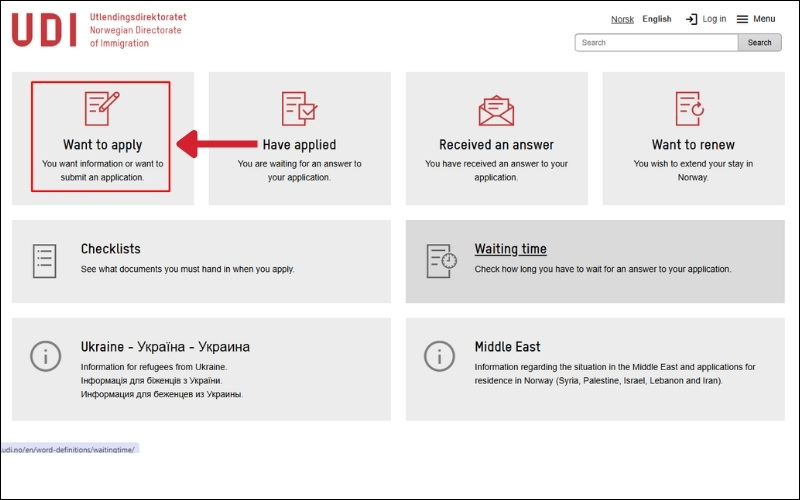 UDI Utlendingsdirektoratet Norwegian Directorate of Immigration

Norsk English Log in Menu

Search Search

Want to apply
You want information or want to submit an application.

Have applied
You are waiting for an answer to your application.

Received an answer
You have received an answer to your application.

Want to renew
You wish to extend your stay in Norway.

Checklists
See what documents you must hand in when you apply.

Waiting time
Check how long you have to wait for an answer to your application.

Ukraine - Україна - Украина
Information for refugees from Ukraine.
Інформація для біженців з України.
Информация для беженцев из Украины.

Middle East
Information regarding the situation in the Middle East and applications for residence in Norway (Syria, Palestine, Israel, Lebanon and Iran).

udi.no/en/word-definitions/waitingtime/