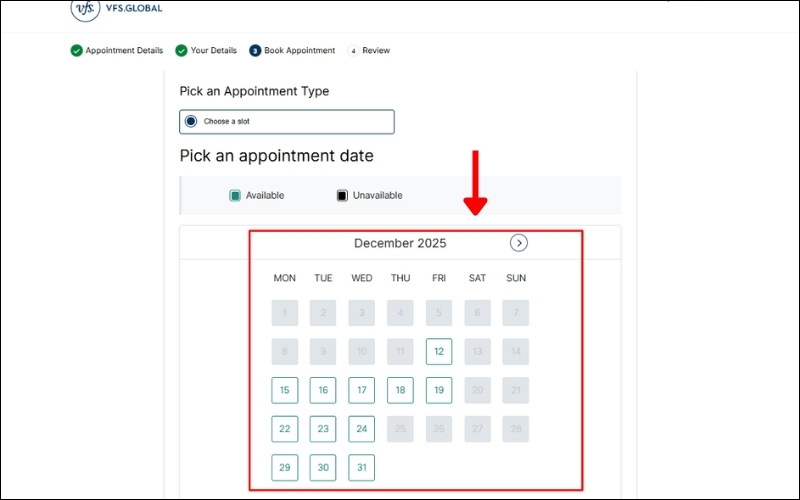 vfs. VFS.GLOBAL

Appointment Details
Your Details
3 Book Appointment
4 Review

Pick an Appointment Type

Choose a slot

Pick an appointment date

Available
Unavailable

December 2025

| MON | TUE | WED | THU | FRI | SAT | SUN |
|---|---|---|---|---|---|---|
| 1 | 2 | 3 | 4 | 5 | 6 | 7 |
| 8 | 9 | 10 | 11 | 12 | 13 | 14 |
| 15 | 16 | 17 | 18 | 19 | 20 | 21 |
| 22 | 23 | 24 | 25 | 26 | 27 | 28 |
| 29 | 30 | 31 | | | | |