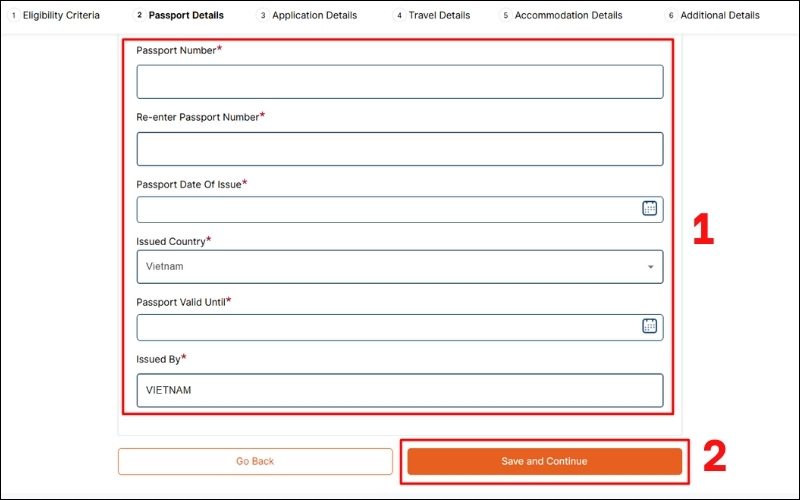 1 Eligibility Criteria 2 Passport Details 3 Application Details 4 Travel Details 5 Accommodation Details 6 Additional Details

Passport Number*

Re-enter Passport Number*

Passport Date Of Issue*

Issued Country*

Vietnam

Passport Valid Until*

Issued By*

VIETNAM

1

Go Back

Save and Continue

2