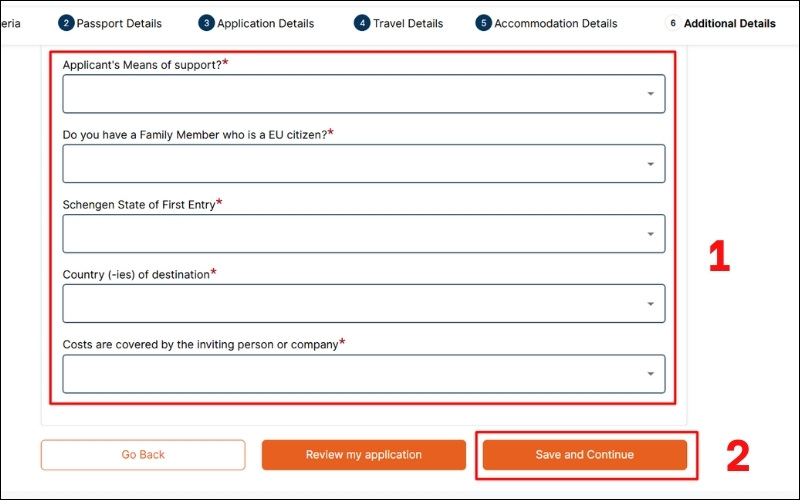 eria 2 Passport Details 3 Application Details 4 Travel Details 5 Accommodation Details 6 Additional Details

Applicant's Means of support?*

Do you have a Family Member who is a EU citizen?*

Schengen State of First Entry*

Country (-ies) of destination*

Costs are covered by the inviting person or company*

1

Go Back

Review my application

Save and Continue

2